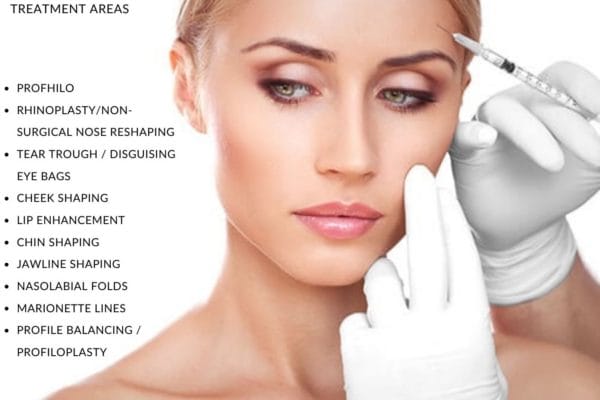 TREATMENT AREAS

- PROFHILO
- RHINOPLASTY/NON-SURGICAL NOSE RESHAPING
- TEAR TROUGH / DISGUISING EYE BAGS
- CHEEK SHAPING
- LIP ENHANCEMENT
- CHIN SHAPING
- JAWLINE SHAPING
- NASOLABIAL FOLDS
- MARIONETTE LINES
- PROFILE BALANCING / PROFILOPLASTY